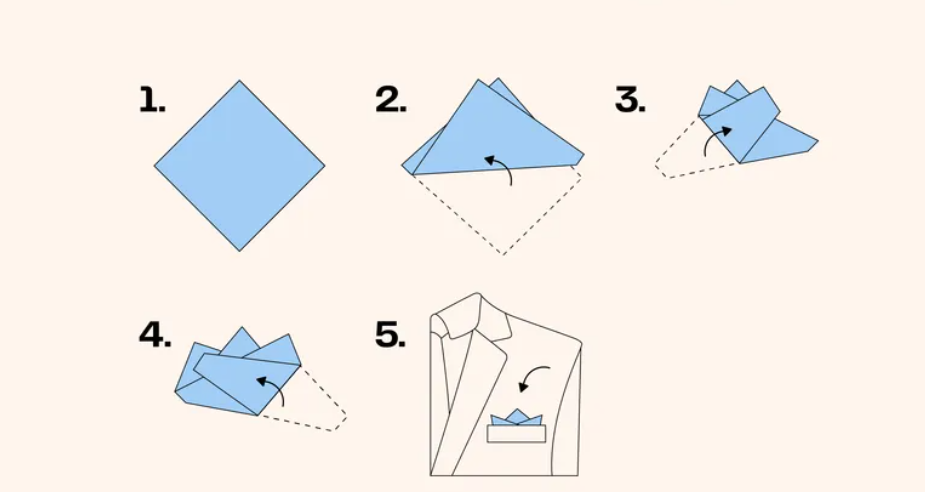 1.

2.

3.

4.

5.