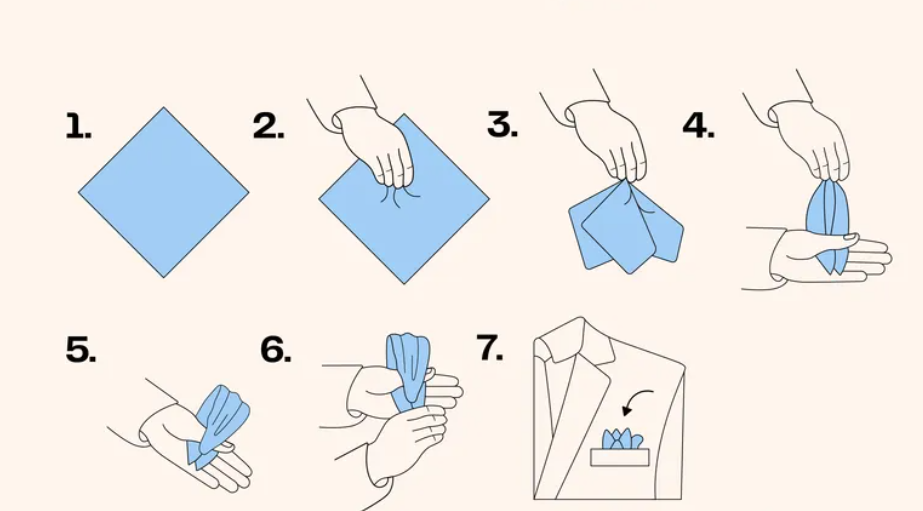 1.

2.

3.

4.

5.

6.

7.